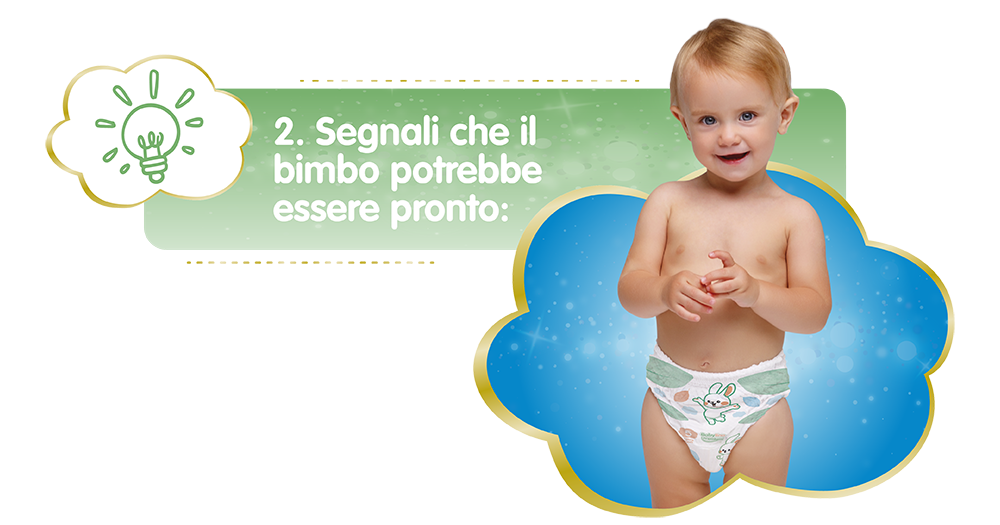 2. Segnali che il bimbo potrebbe essere pronto: